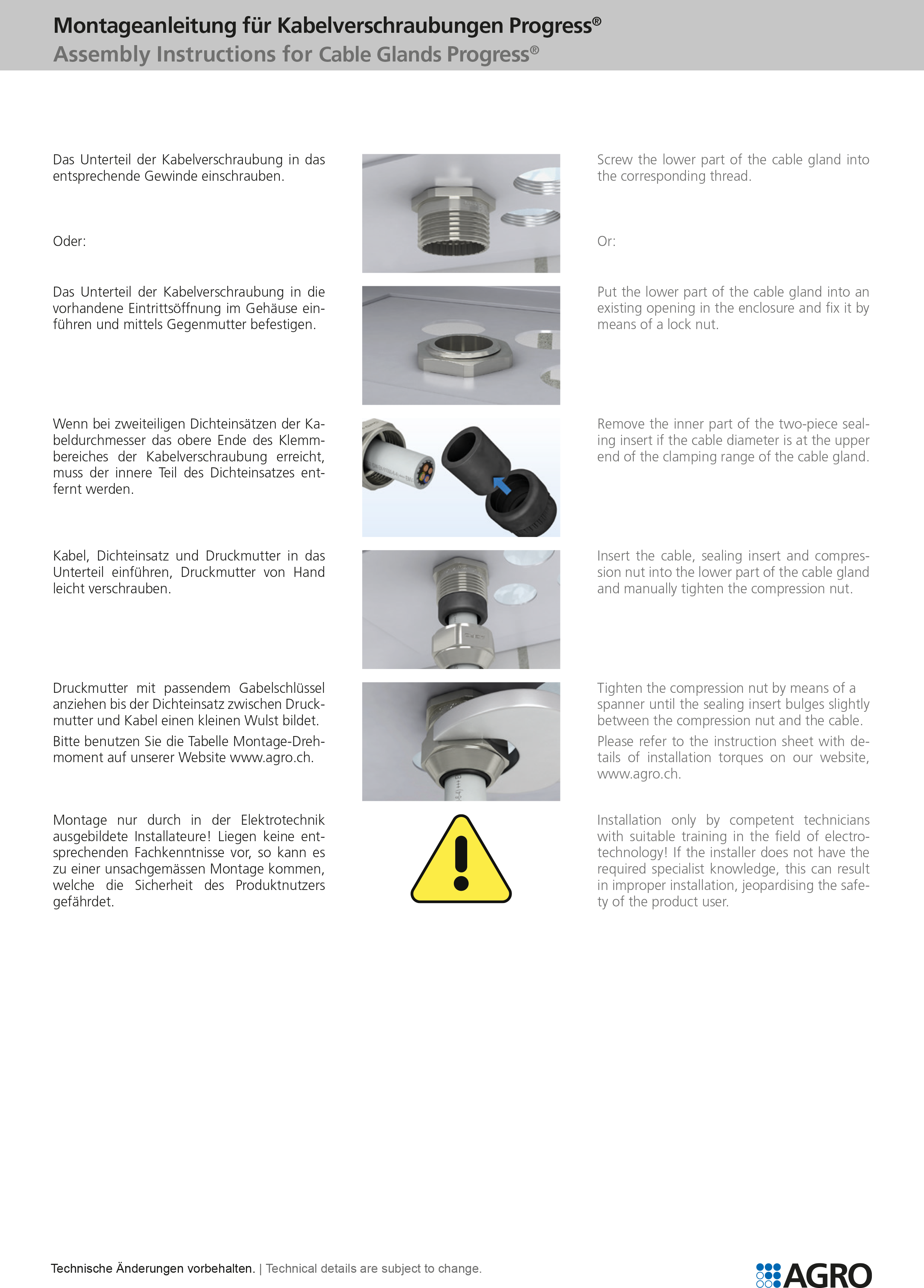 Montageanleitung für Kabelverschraubungen Progress®
Assembly Instructions for Cable Glands Progress®

Das Unterteil der Kabelverschraubung in das entsprechende Gewinde einschrauben.

Oder:

Das Unterteil der Kabelverschraubung in die vorhandene Eintrittsöffnung im Gehäuse einführen und mittels Gegenmutter befestigen.

Wenn bei zweiteiligen Dichteinsätzen der Kabeldurchmesser das obere Ende des Klemmbereiches der Kabelverschraubung erreicht, muss der innere Teil des Dichteinsatzes entfernt werden.

Kabel, Dichteinsatz und Druckmutter in das Unterteil einführen, Druckmutter von Hand leicht verschrauben.

Druckmutter mit passendem Gabelschlüssel anziehen bis der Dichteinsatz zwischen Druckmutter und Kabel einen kleinen Wulst bildet.

Bitte benutzen Sie die Tabelle Montage-Drehmoment auf unserer Website www.agro.ch.

Montage nur durch in der Elektrotechnik ausgebildete Installateure! Liegen keine entsprechenden Fachkenntnisse vor, so kann es zu einer unsachgemässen Montage kommen, welche die Sicherheit des Produktnutzers gefährdet.

Screw the lower part of the cable gland into the corresponding thread.

Or:

Put the lower part of the cable gland into an existing opening in the enclosure and fix it by means of a lock nut.

Remove the inner part of the two-piece sealing insert if the cable diameter is at the upper end of the clamping range of the cable gland.

Insert the cable, sealing insert and compression nut into the lower part of the cable gland and manually tighten the compression nut.

Tighten the compression nut by means of a spanner until the sealing insert bulges slightly between the compression nut and the cable.

Please refer to the instruction sheet with details of installation torques on our website, www.agro.ch.

Installation only by competent technicians with suitable training in the field of electrotechnology! If the installer does not have the required specialist knowledge, this can result in improper installation, jeopardising the safety of the product user.

Technische Änderungen vorbehalten. | Technical details are subject to change.

AGRO